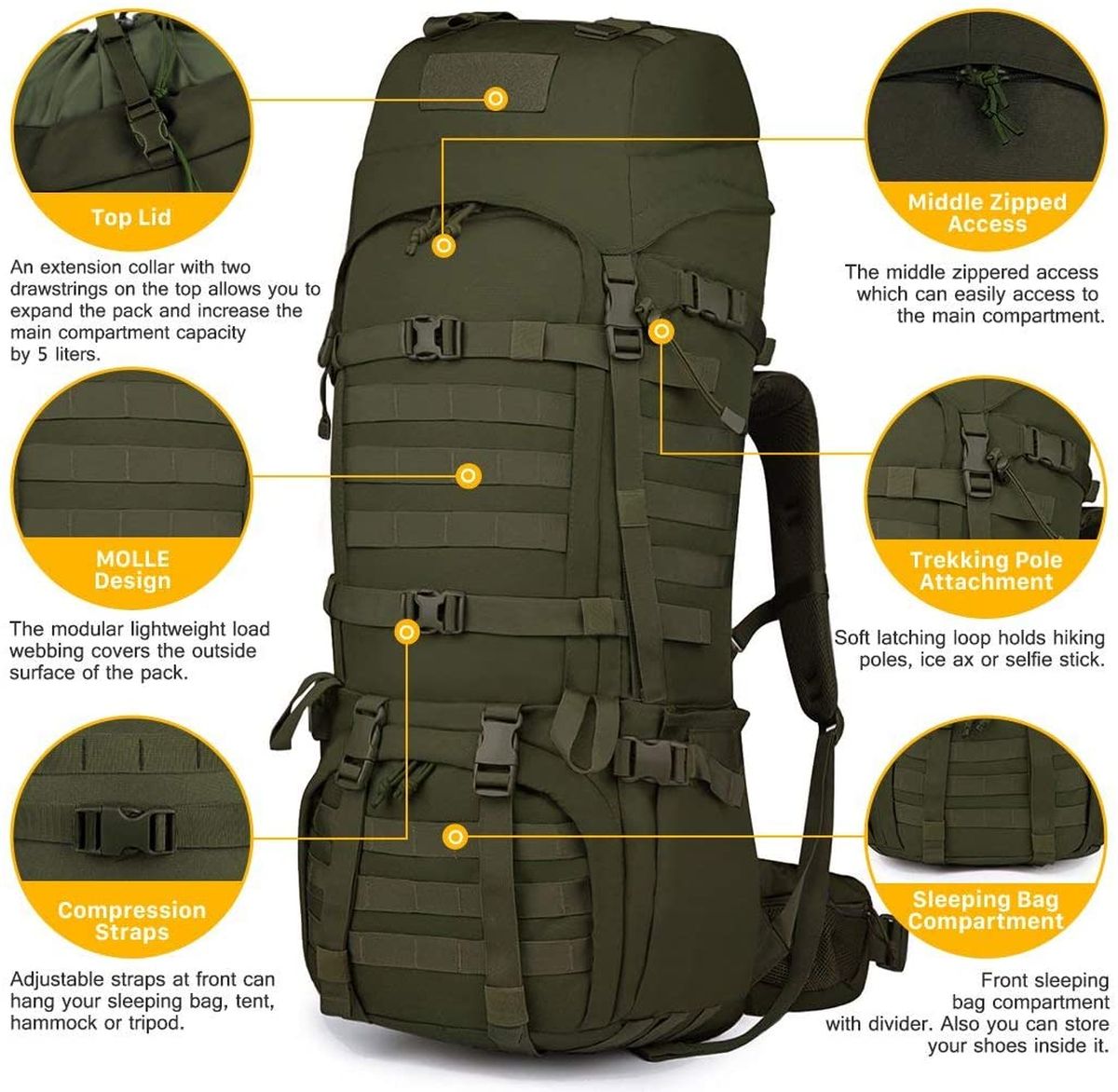 Top Lid

An extension collar with two drawstrings on the top allows you to expand the pack and increase the main compartment capacity by 5 liters.

MOLLE Design

The modular lightweight load webbing covers the outside surface of the pack.

Compression Straps

Adjustable straps at front can hang your sleeping bag, tent, hammock or tripod.

Middle Zipped Access

The middle zippered access which can easily access to the main compartment.

Trekking Pole Attachment

Soft latching loop holds hiking poles, ice ax or selfie stick.

Sleeping Bag Compartment

Front sleeping bag compartment with divider. Also you can store your shoes inside it.